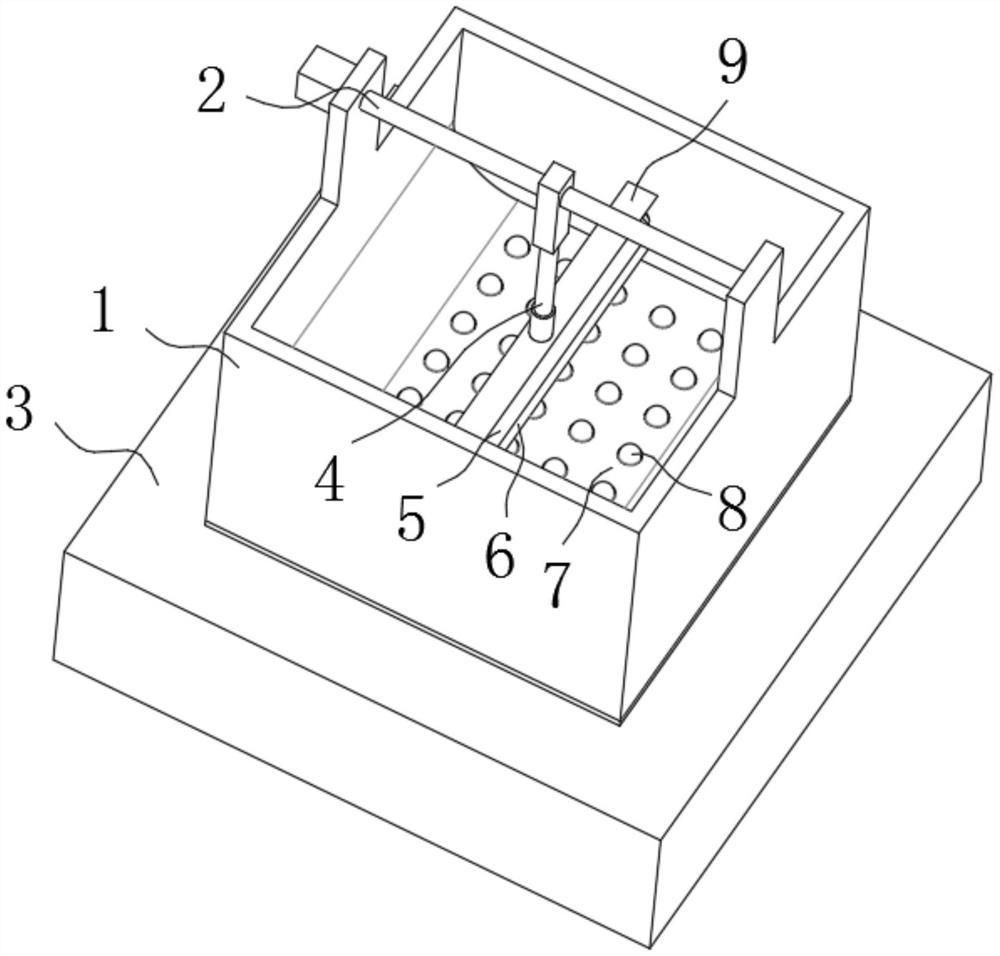 2
9
1
3
4
5
6
7
8