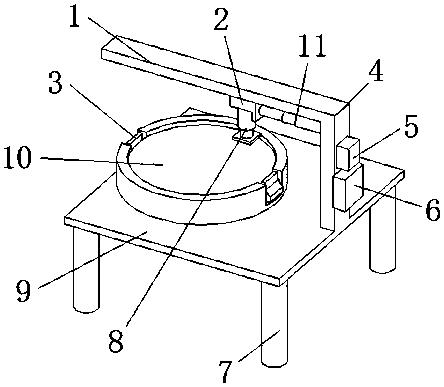 1
2
11
4
3
5
10
6
9
8
7