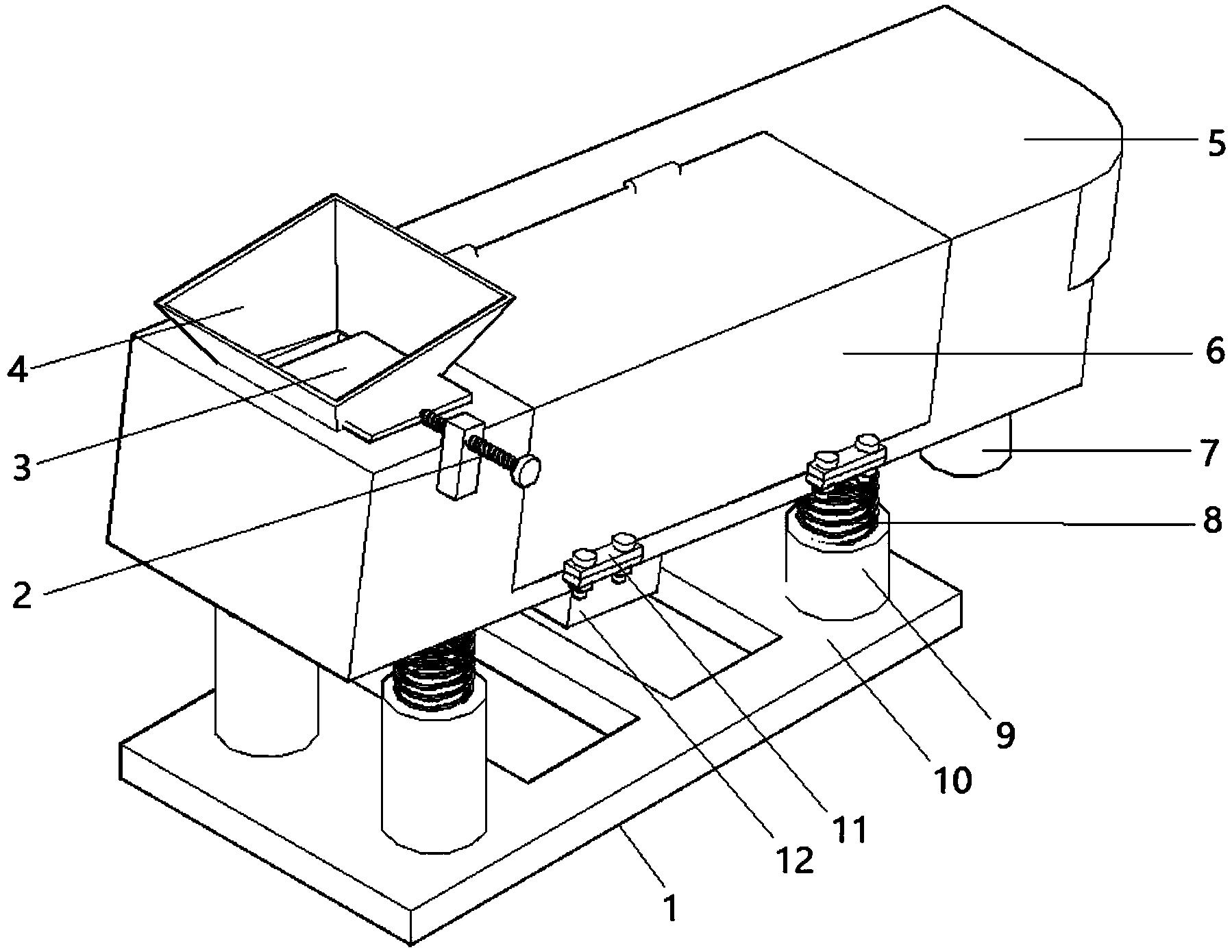 5
4
6
3
7
8
2
9
10
11
12
1